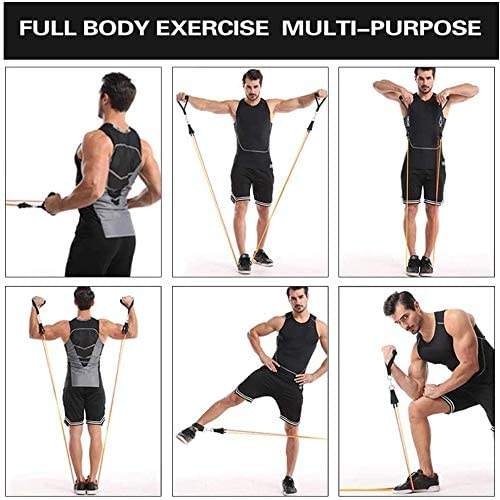 FULL BODY EXERCISE MULTI–PURPOSE